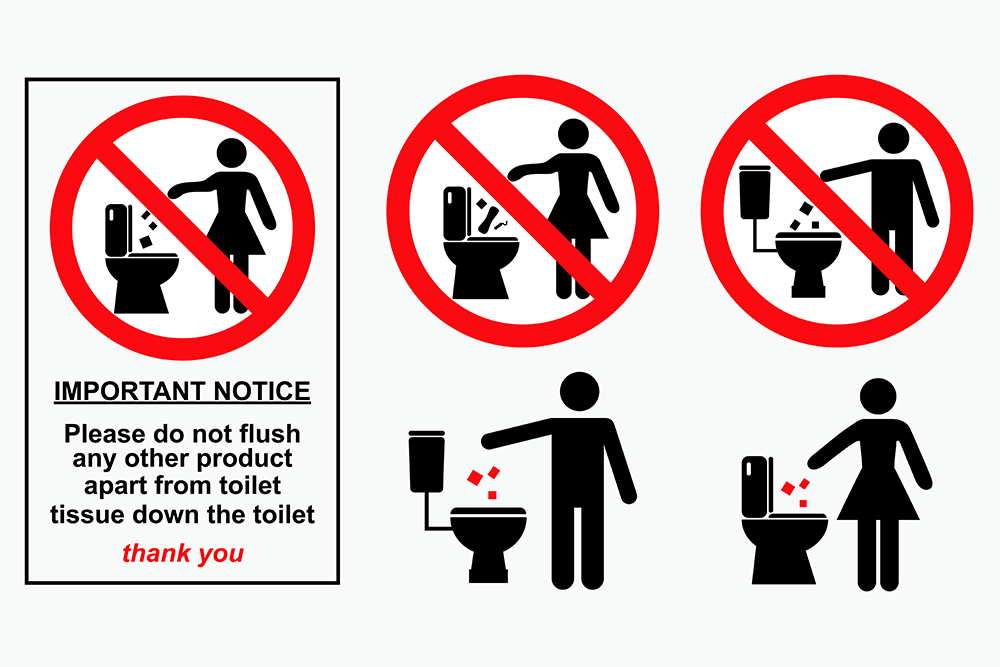 IMPORTANT NOTICE

Please do not flush any other product apart from toilet tissue down the toilet

thank you